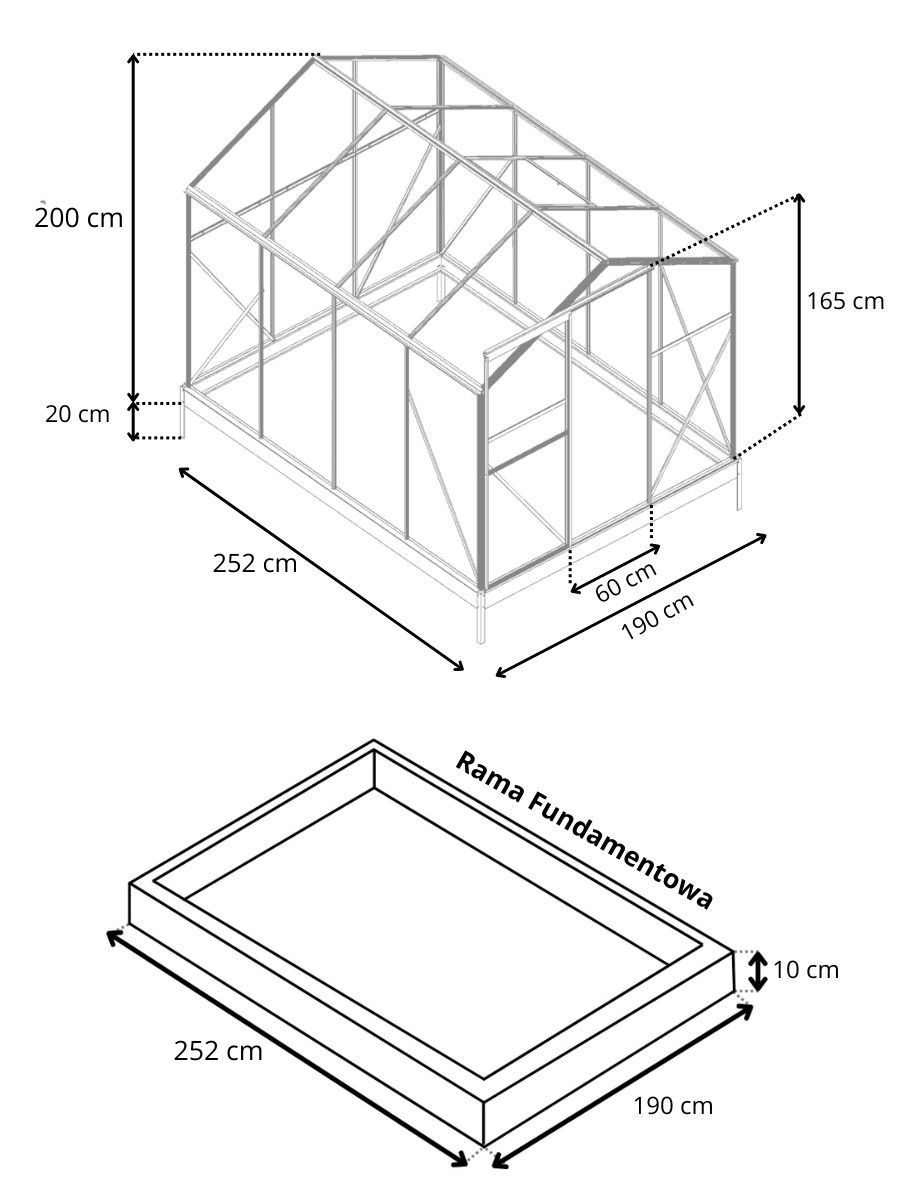 200 cm
165 cm
20 cm
252 cm
60 cm
190 cm

Rama Fundamentowa
10 cm
252 cm
190 cm