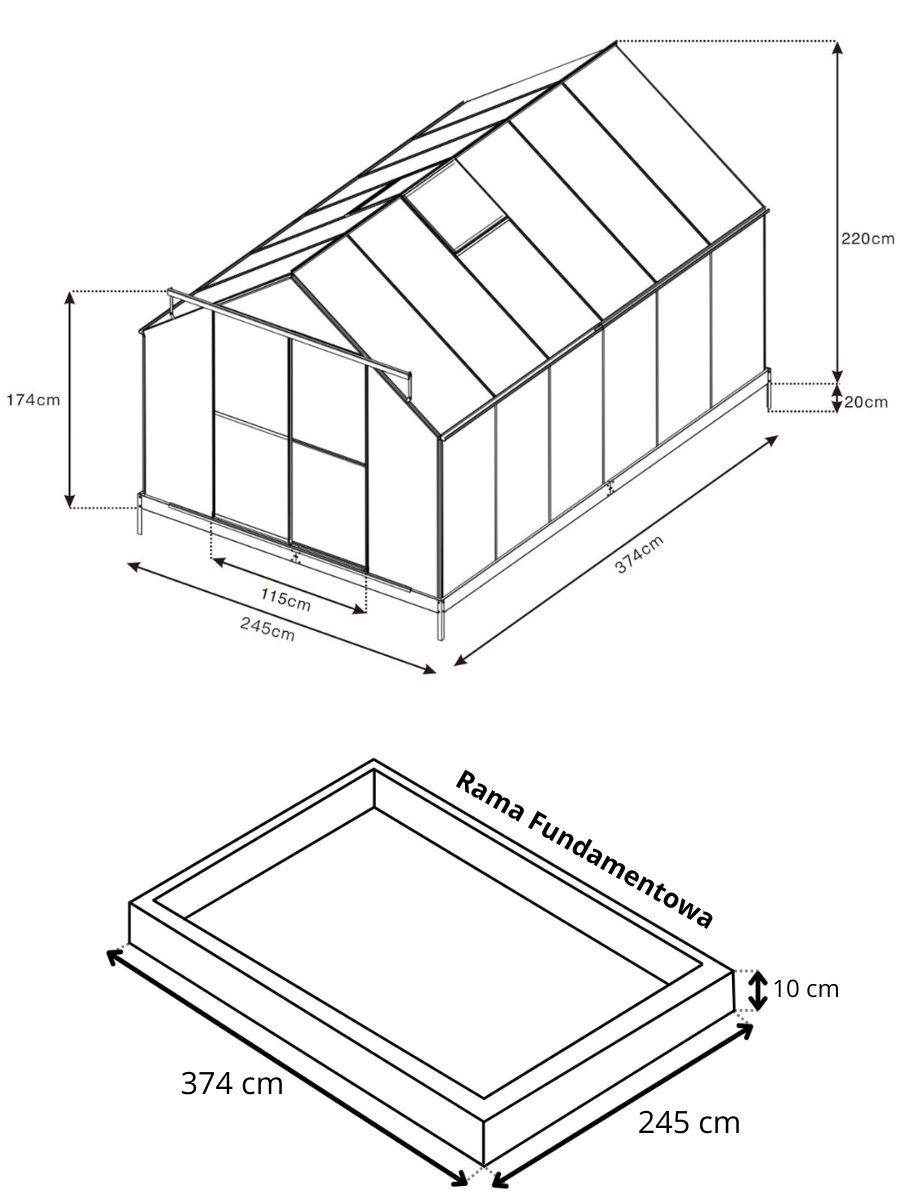 220cm

174cm

20cm

115cm

245cm

374cm

Rama Fundamentowa

10 cm

374 cm

245 cm