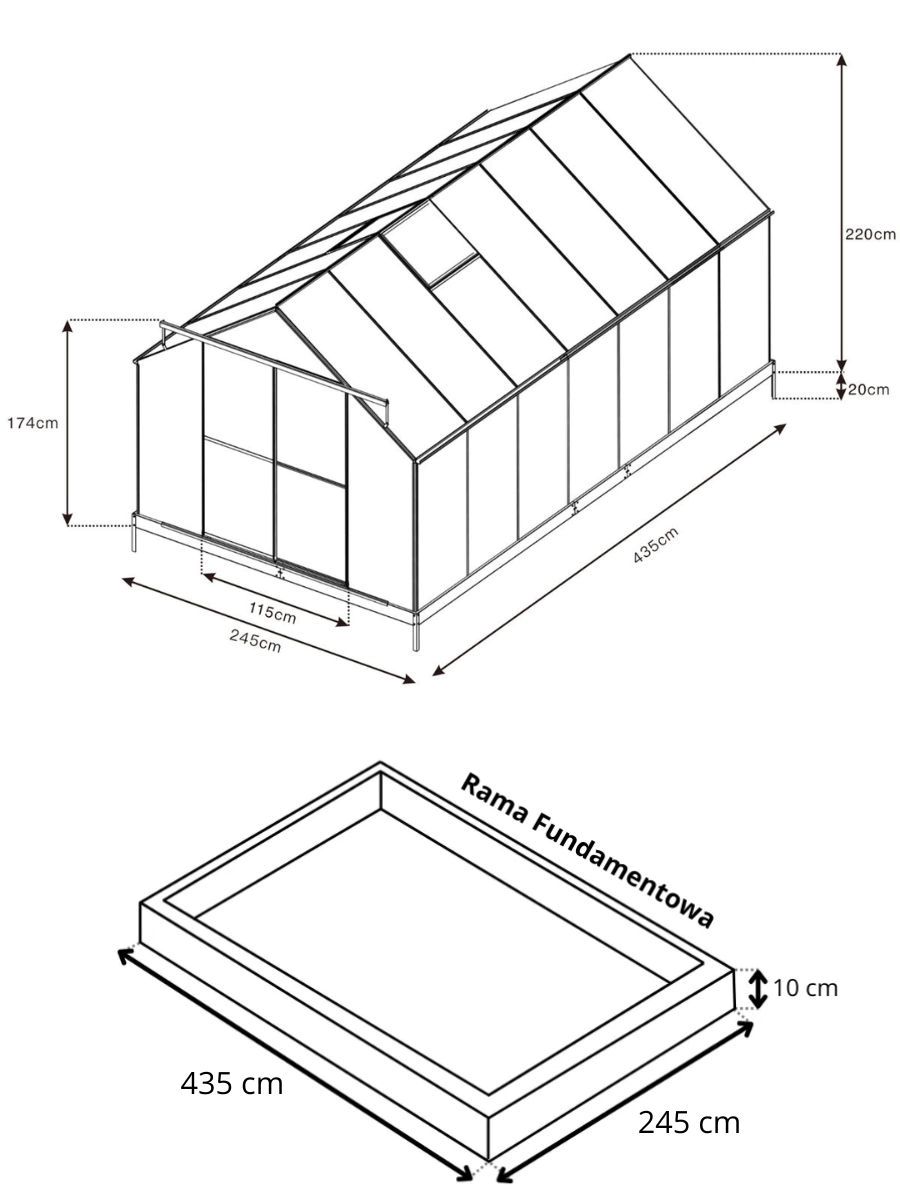 220cm
20cm
174cm
435cm
115cm
245cm

Rama Fundamentowa
10 cm
435 cm
245 cm