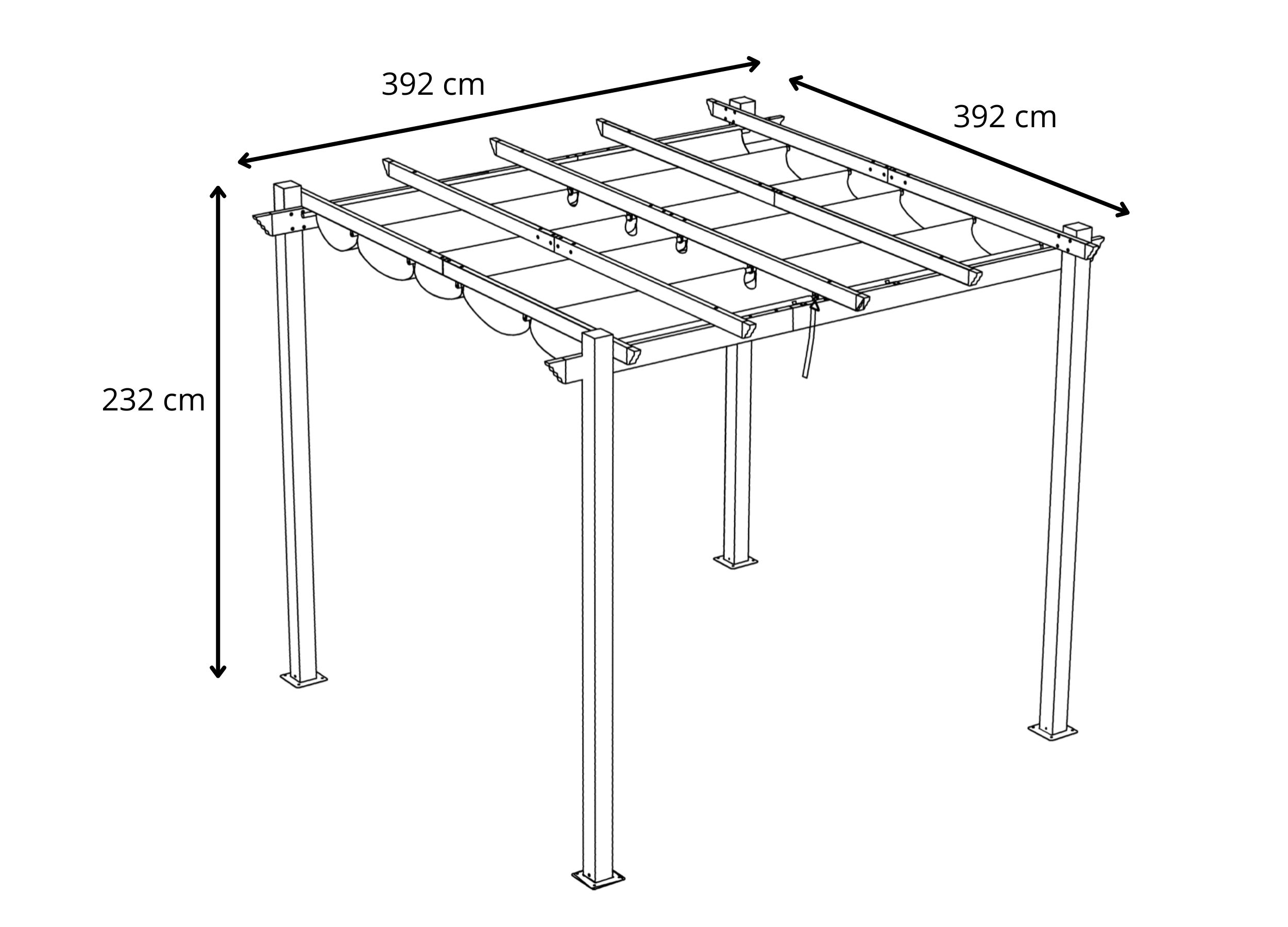 392 cm

392 cm

232 cm