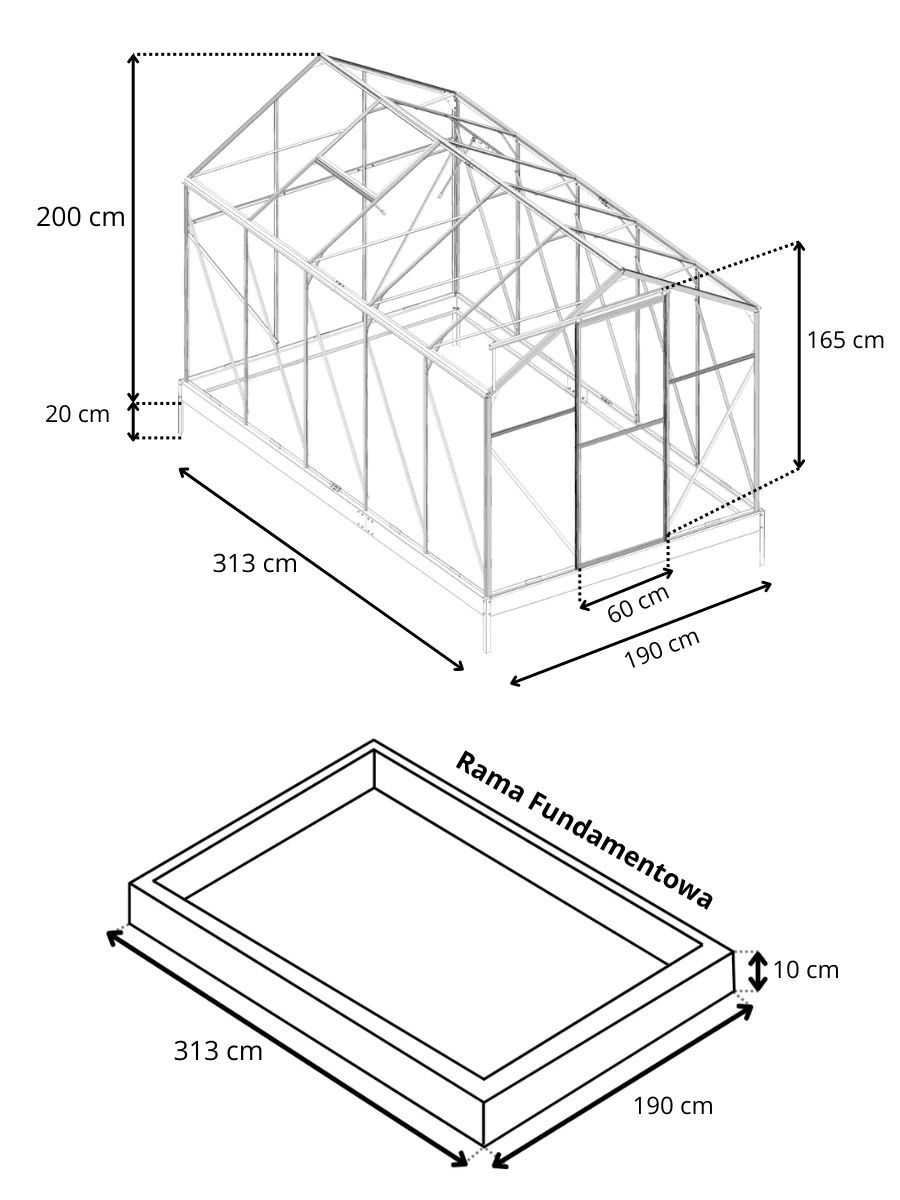 200 cm

20 cm

165 cm

313 cm

60 cm

190 cm

Rama Fundamentowa

10 cm

313 cm

190 cm